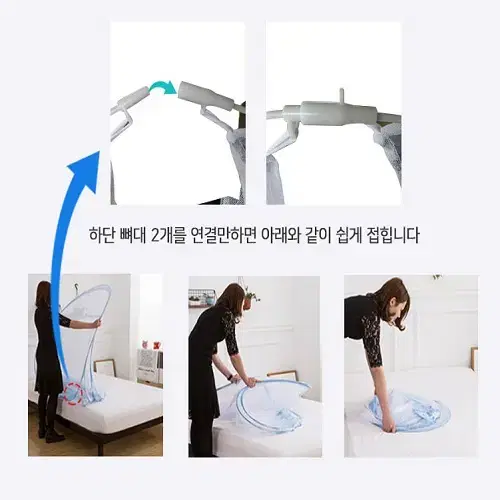 하단 뼈대 2개를 연결만하면 아래와 같이 쉽게 접힙니다